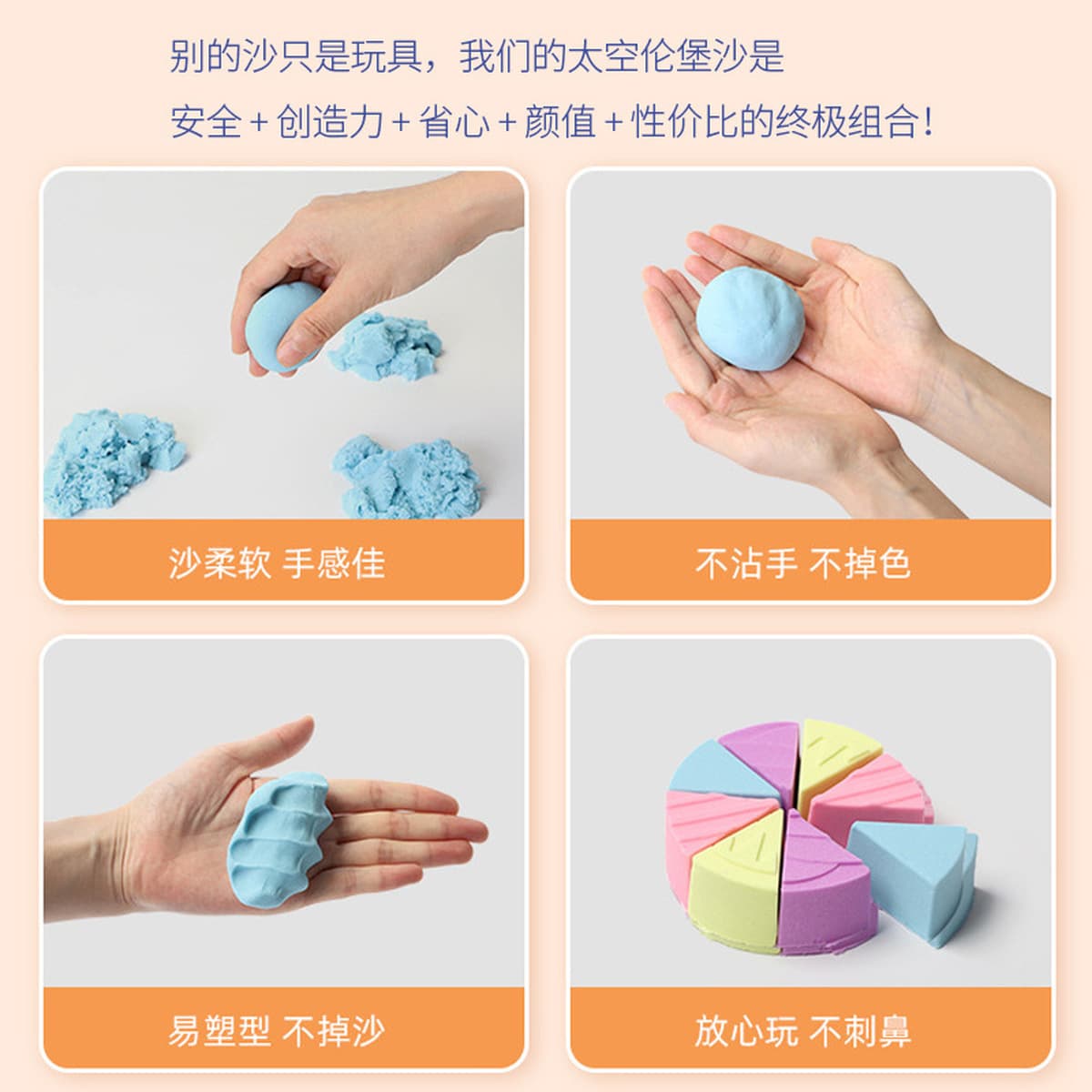 别的沙只是玩具，我们的太空伦堡沙是

安全 + 创造力 + 省心 + 颜值 + 性价比的终极组合！

沙柔软 手感佳

不沾手 不掉色

易塑型 不掉沙

放心玩 不刺鼻