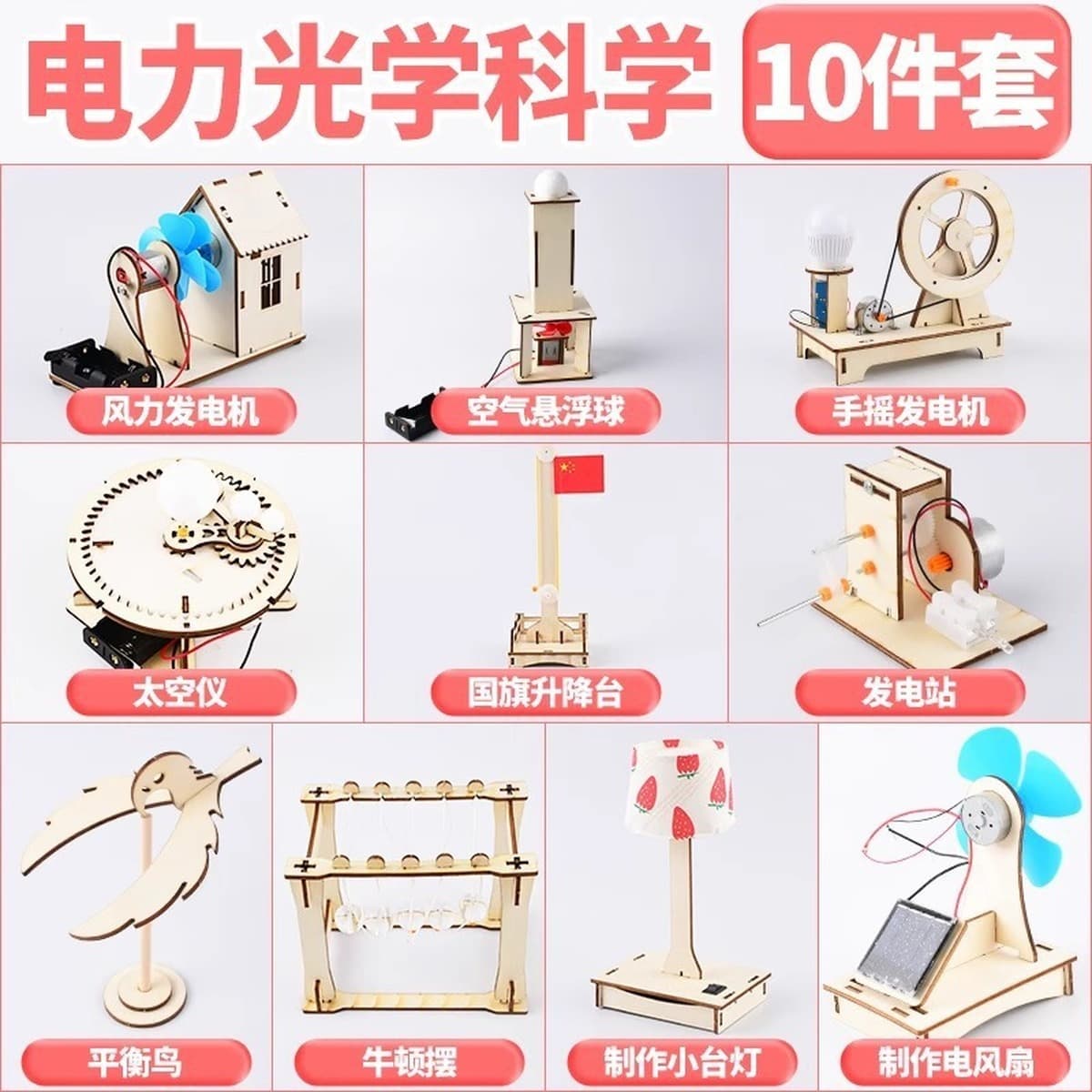 电力光学科学 10件套

风力发电机

空气悬浮球

手摇发电机

太空仪

国旗升降台

发电站

平衡鸟

牛顿摆

制作小台灯

制作电风扇