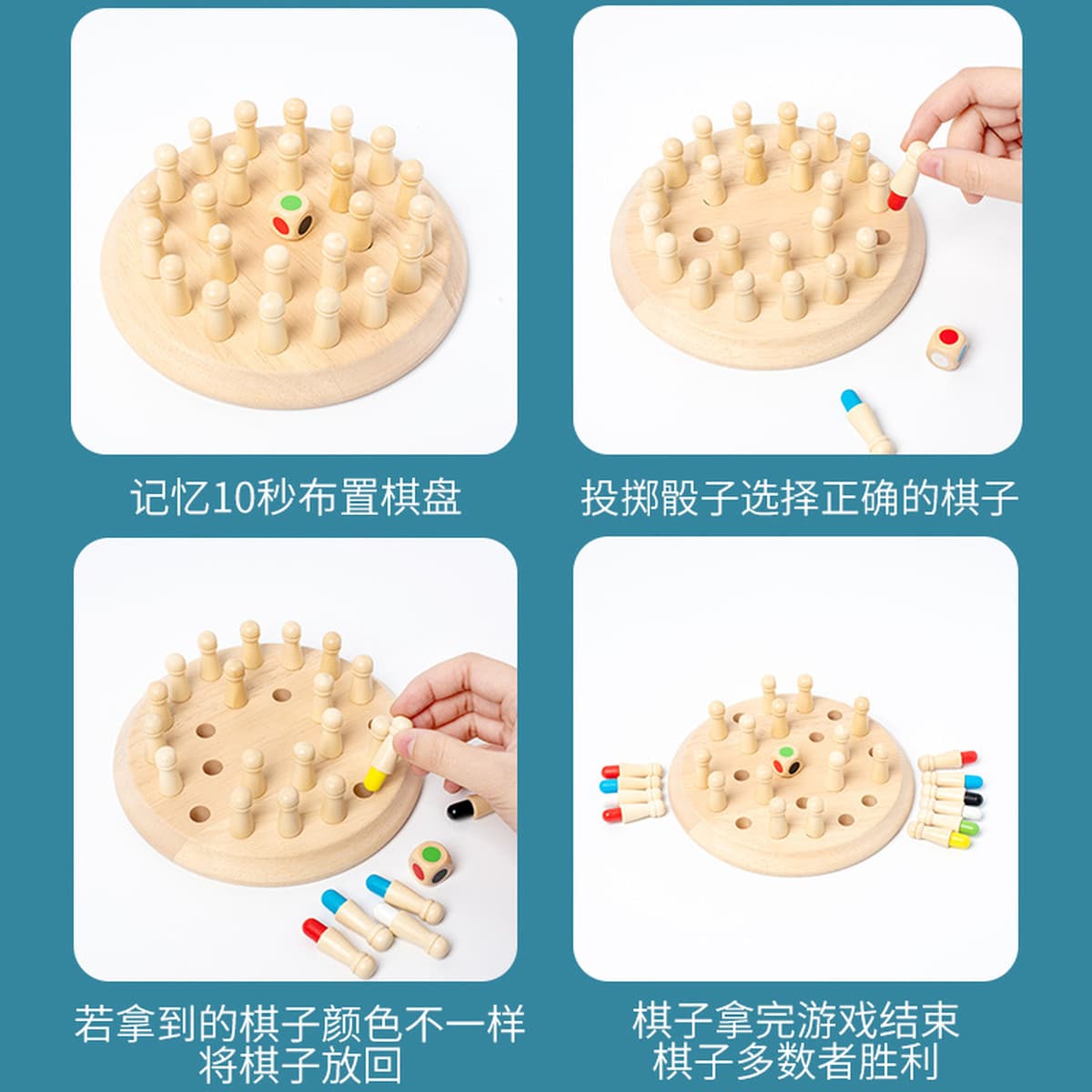 记忆10秒布置棋盘

投掷骰子选择正确的棋子

若拿到的棋子颜色不一样
将棋子放回

棋子拿完游戏结束
棋子多数者胜利