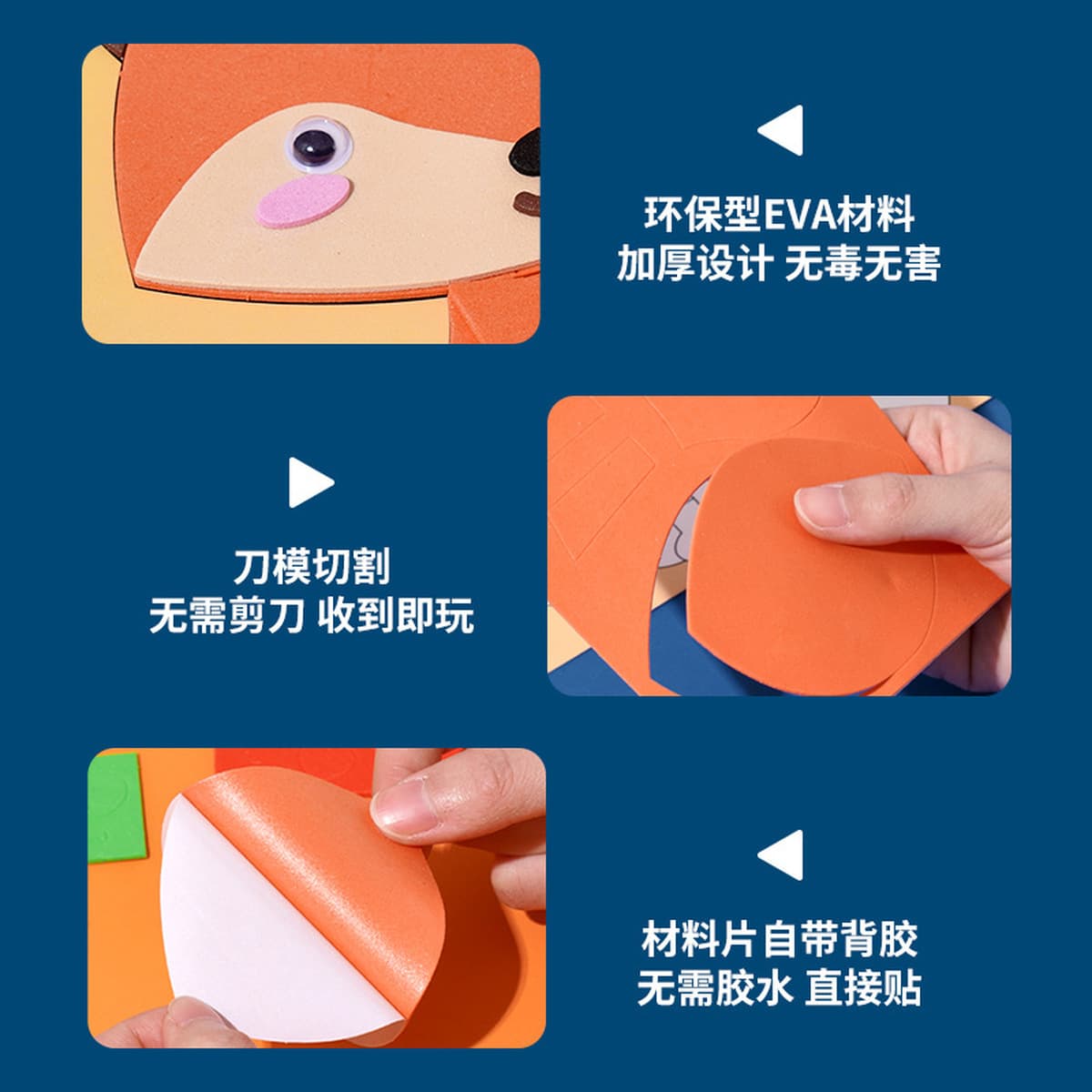 环保型EVA材料
加厚设计 无毒无害

刀模切割
无需剪刀 收到即玩

材料片自带背胶
无需胶水 直接贴