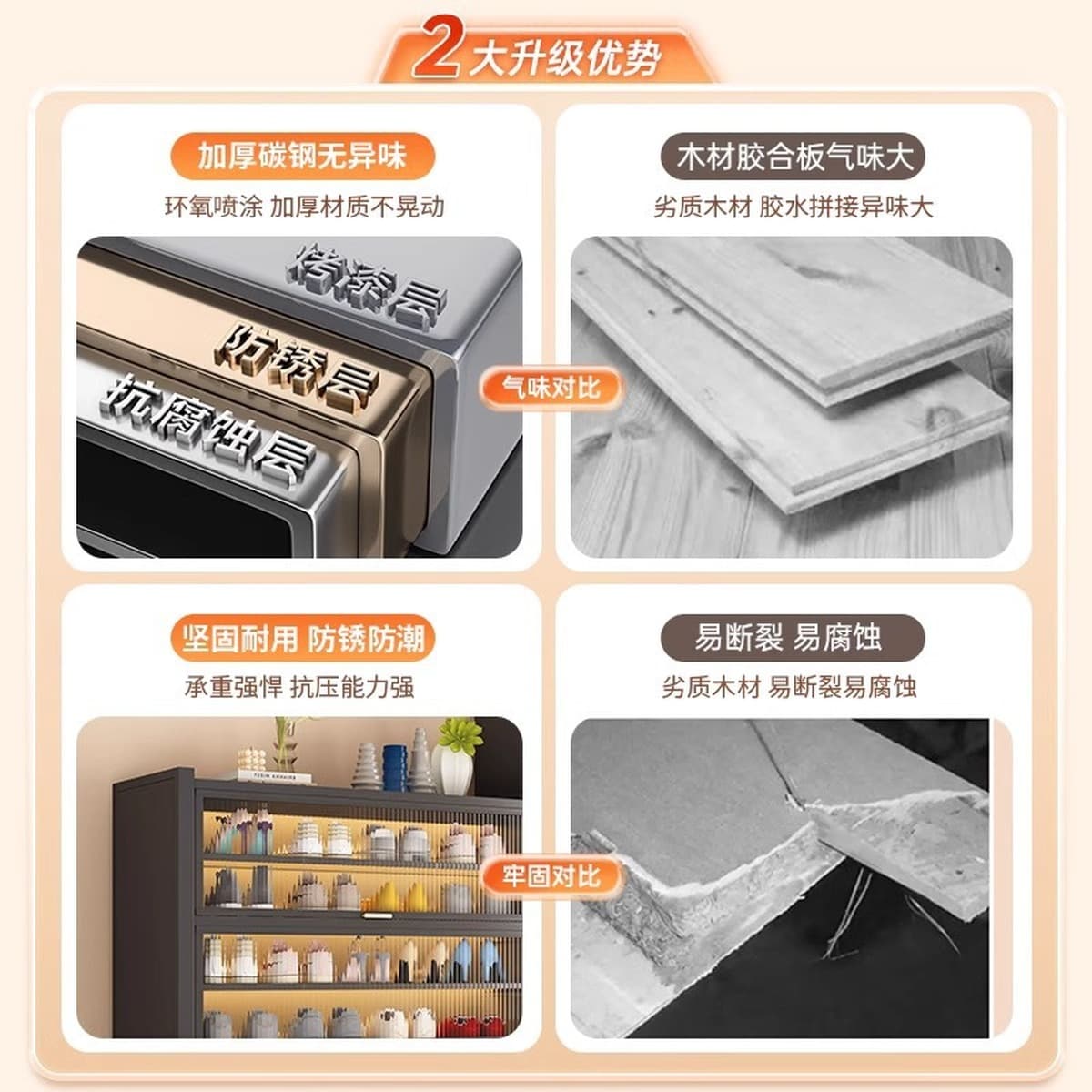 2大升级优势

加厚碳钢无异味

环氧喷涂 加厚材质不晃动

烤漆层

防锈层

抗腐蚀层

气味对比

木材胶合板气味大

劣质木材 胶水拼接异味大

坚固耐用 防锈防潮

承重强悍 抗压能力强

牢固对比

易断裂 易腐蚀

劣质木材 易断裂易腐蚀