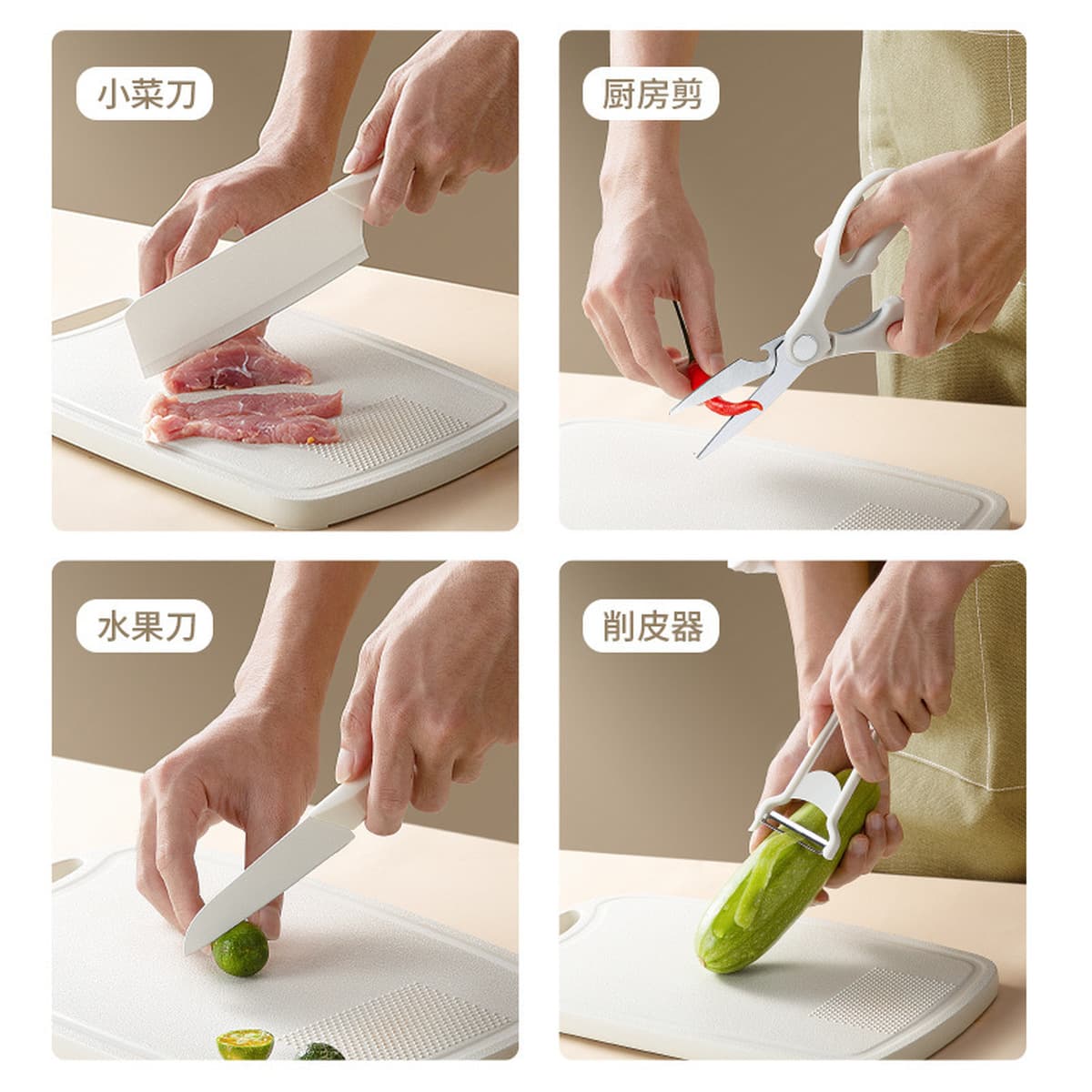 小菜刀

厨房剪

水果刀

削皮器