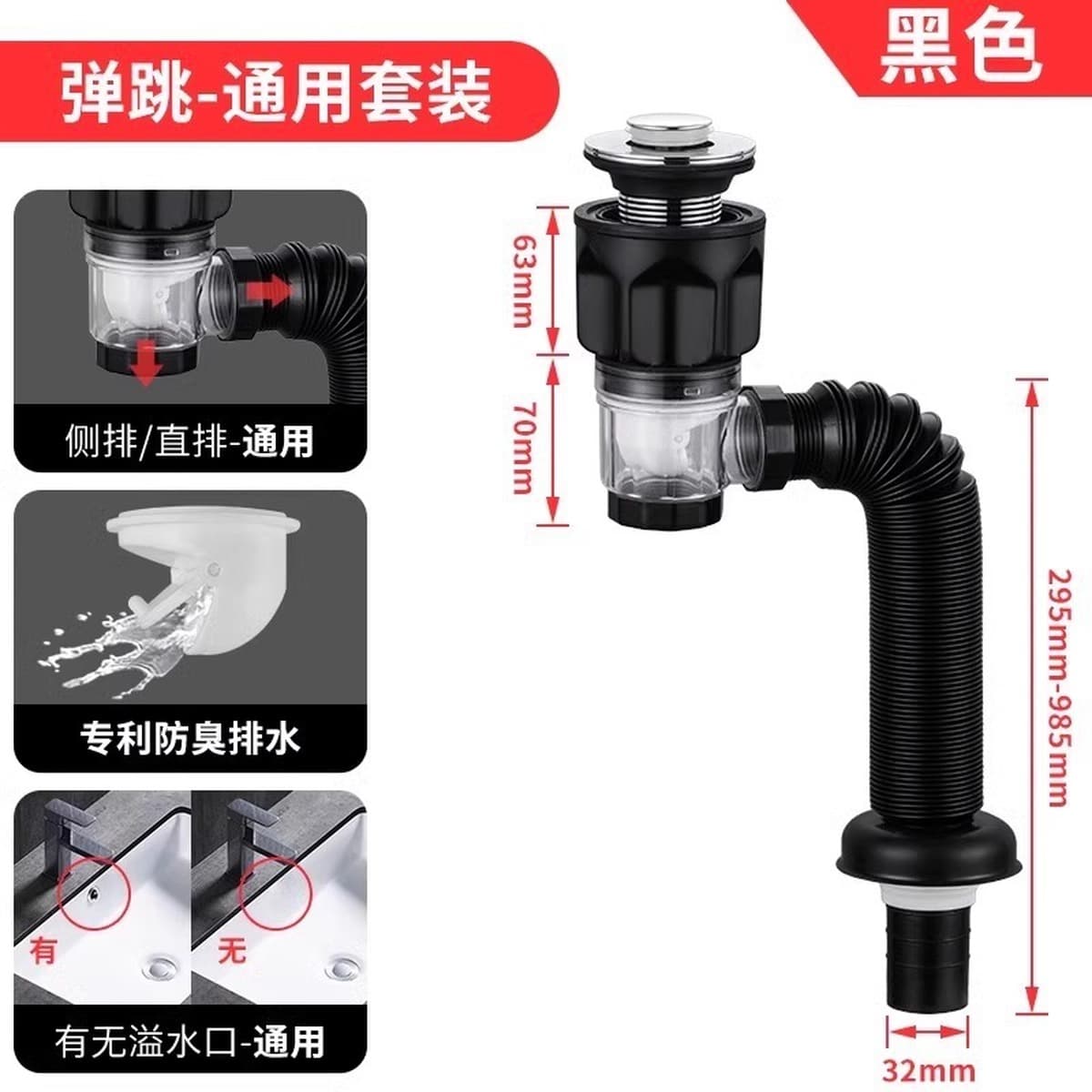 弹跳-通用套装

黑色

侧排/直排-通用

专利防臭排水

有

无

有无溢水口-通用

63mm

70mm

295mm-985mm

32mm